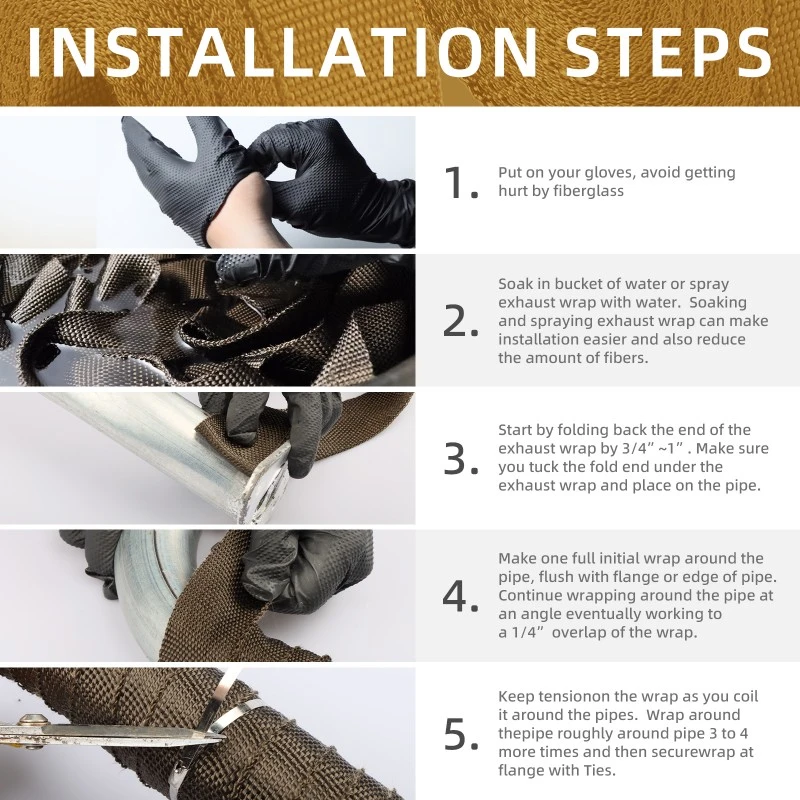 INSTALLATION STEPS

1. Put on your gloves, avoid getting hurt by fiberglass

2. Soak in bucket of water or spray exhaust wrap with water. Soaking and spraying exhaust wrap can make installation easier and also reduce the amount of fibers.

3. Start by folding back the end of the exhaust wrap by 3/4” ~1” . Make sure you tuck the fold end under the exhaust wrap and place on the pipe.

4. Make one full initial wrap around the pipe, flush with flange or edge of pipe. Continue wrapping around the pipe at an angle eventually working to a 1/4” overlap of the wrap.

5. Keep tensionon the wrap as you coil it around the pipes. Wrap around thepipe roughly around pipe 3 to 4 more times and then securewrap at flange with Ties.